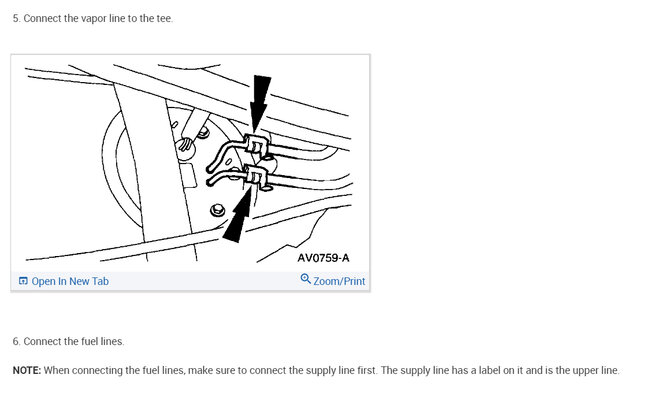 5. Connect the vapor line to the tee.

AV0759-A

Open In New Tab

Zoom/Print

6. Connect the fuel lines.

NOTE: When connecting the fuel lines, make sure to connect the supply line first. The supply line has a label on it and is the upper line.