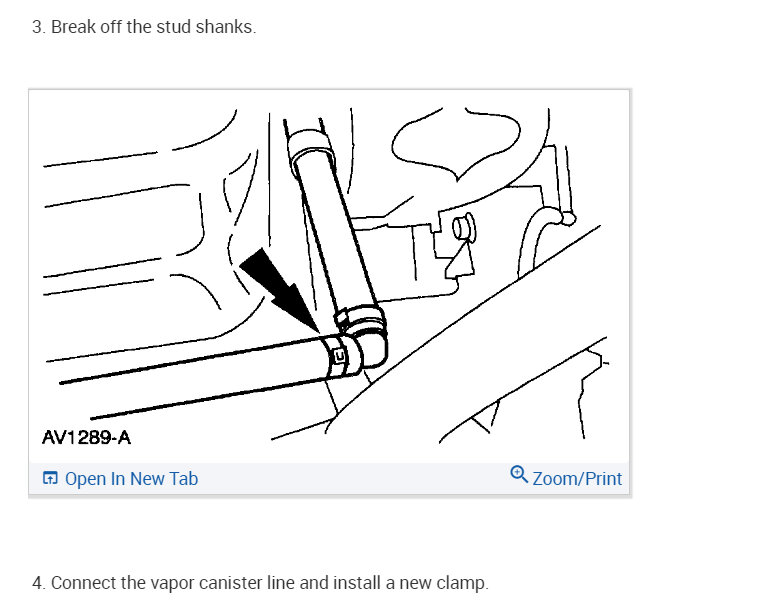 3. Break off the stud shanks.

AV1289-A

Open In New Tab

Zoom/Print

4. Connect the vapor canister line and install a new clamp.