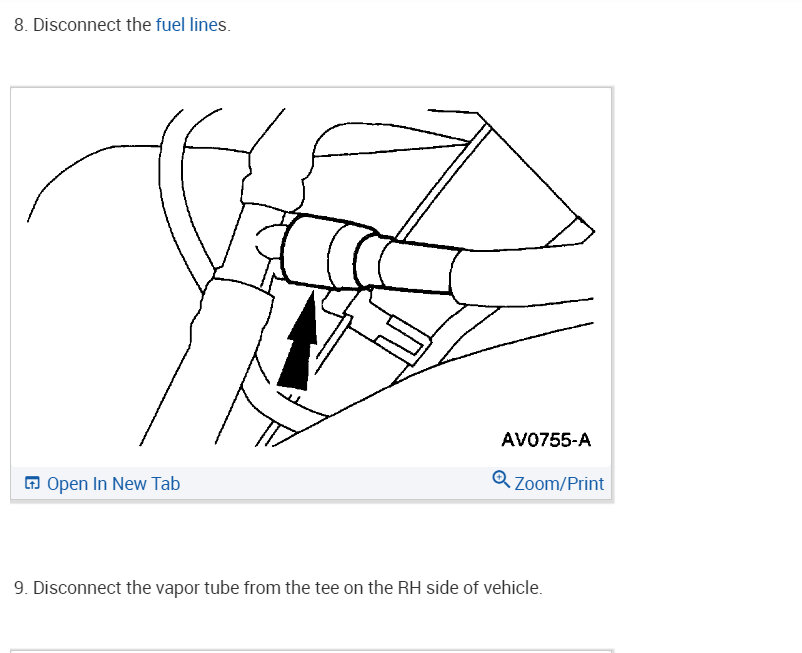 8. Disconnect the fuel lines.

AV0755-A

Open In New Tab

Zoom/Print

9. Disconnect the vapor tube from the tee on the RH side of vehicle.