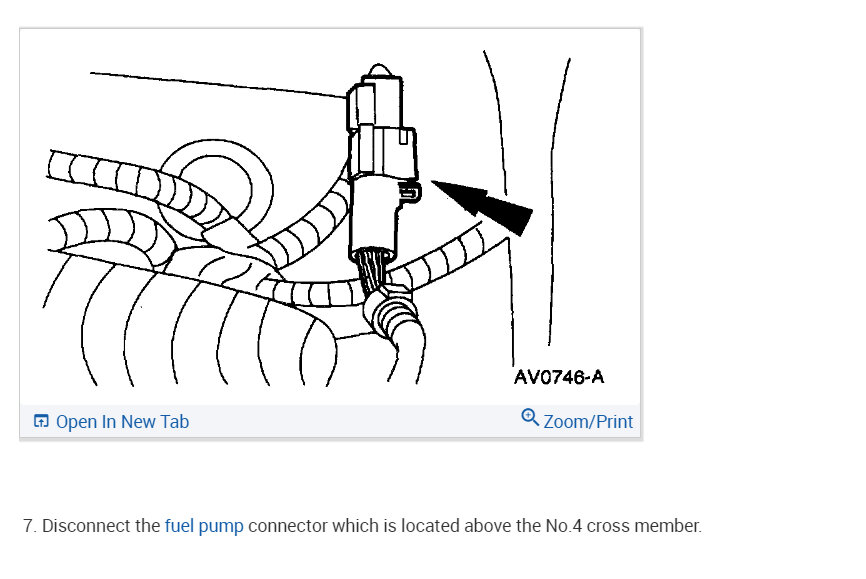 AV0746-A

Open In New Tab

Zoom/Print

7. Disconnect the fuel pump connector which is located above the No.4 cross member.