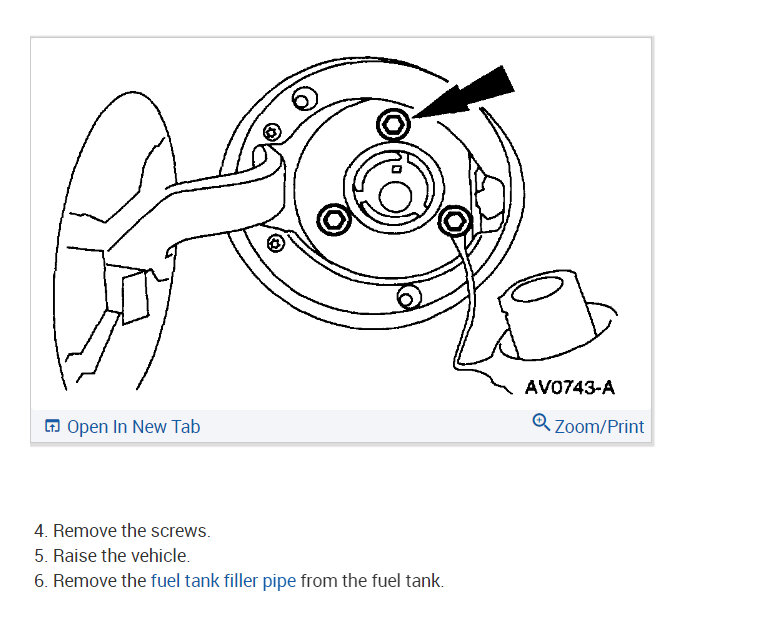 AV0743-A

Open In New Tab

Zoom/Print

4. Remove the screws.
5. Raise the vehicle.
6. Remove the fuel tank filler pipe from the fuel tank.