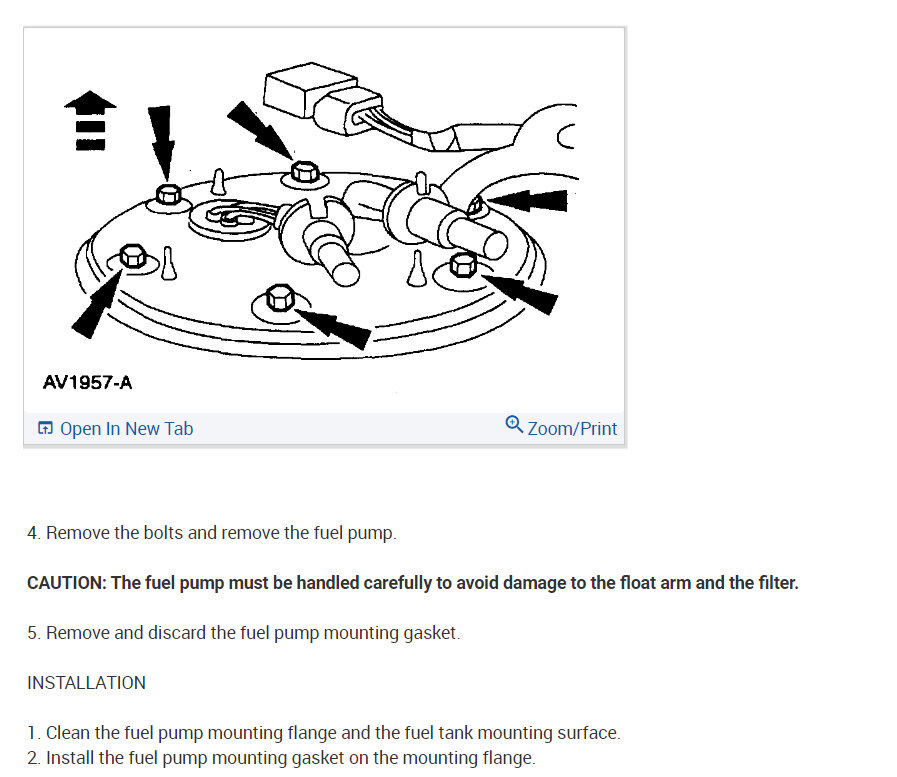 AV1957-A

Open In New Tab

Zoom/Print

4. Remove the bolts and remove the fuel pump.

CAUTION: The fuel pump must be handled carefully to avoid damage to the float arm and the filter.

5. Remove and discard the fuel pump mounting gasket.

INSTALLATION

1. Clean the fuel pump mounting flange and the fuel tank mounting surface.
2. Install the fuel pump mounting gasket on the mounting flange.