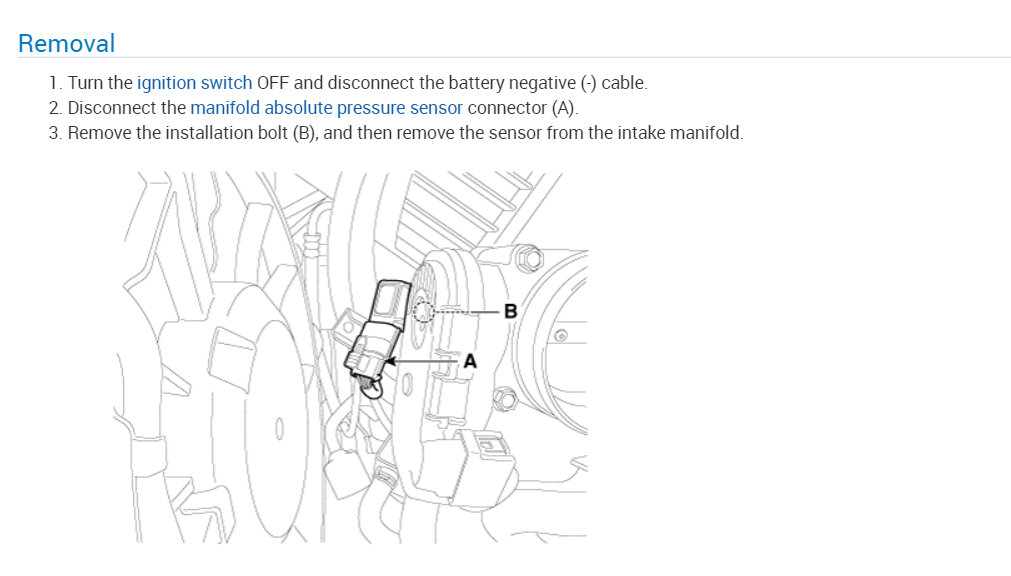 Removal

1. Turn the ignition switch OFF and disconnect the battery negative (-) cable.
2. Disconnect the manifold absolute pressure sensor connector (A).
3. Remove the installation bolt (B), and then remove the sensor from the intake manifold.

B

A