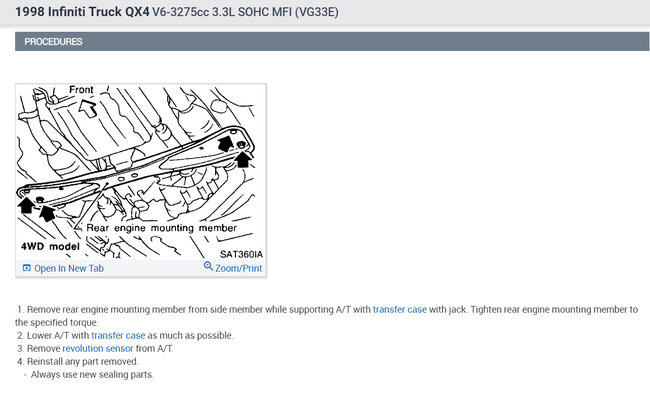 1998 Infiniti Truck QX4 V6-3275cc 3.3L SOHC MFI (VG33E)

PROCEDURES

Front

Rear engine mounting member

4WD model

SAT360IA

Open In New Tab

Zoom/Print

1. Remove rear engine mounting member from side member while supporting A/T with transfer case with jack. Tighten rear engine mounting member to the specified torque.
2. Lower A/T with transfer case as much as possible.
3. Remove revolution sensor from A/T.
4. Reinstall any part removed.
- Always use new sealing parts.