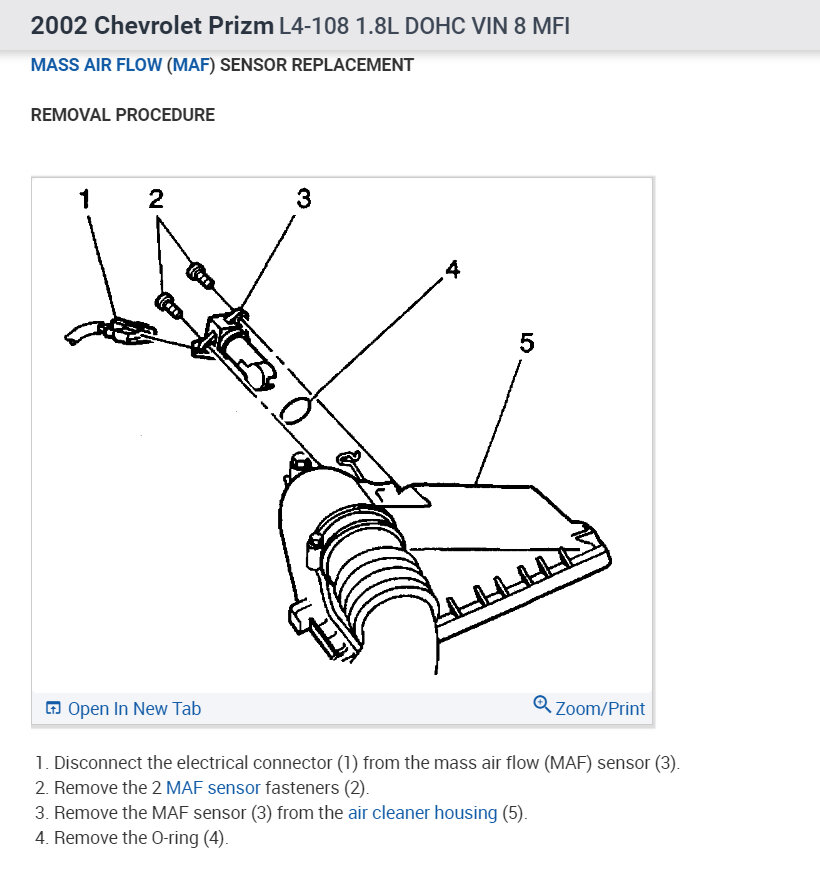 2002 Chevrolet Prizm L4-108 1.8L DOHC VIN 8 MFI

MASS AIR FLOW (MAF) SENSOR REPLACEMENT

REMOVAL PROCEDURE

1
2
3
4
5

Open In New Tab
Zoom/Print

1. Disconnect the electrical connector (1) from the mass air flow (MAF) sensor (3).
2. Remove the 2 MAF sensor fasteners (2).
3. Remove the MAF sensor (3) from the air cleaner housing (5).
4. Remove the O-ring (4).