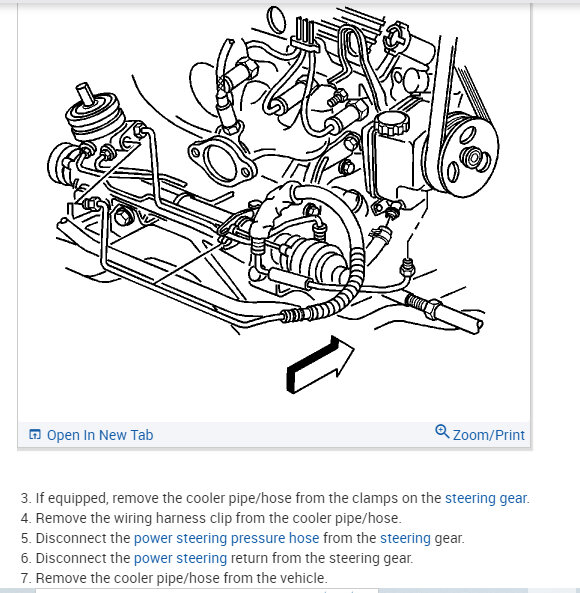 Open In New Tab

Zoom/Print

3. If equipped, remove the cooler pipe/hose from the clamps on the steering gear.
4. Remove the wiring harness clip from the cooler pipe/hose.
5. Disconnect the power steering pressure hose from the steering gear.
6. Disconnect the power steering return from the steering gear.
7. Remove the cooler pipe/hose from the vehicle.