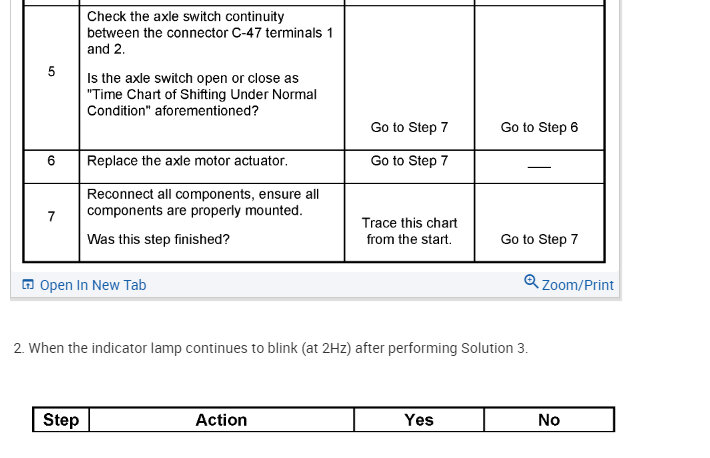 | | | | |
|---|---|---|---|
| 5 | Check the axle switch continuity between the connector C-47 terminals 1 and 2.<br><br>Is the axle switch open or close as "Time Chart of Shifting Under Normal Condition" aforementioned? | Go to Step 7 | Go to Step 6 |
| 6 | Replace the axle motor actuator. | Go to Step 7 | — |
| 7 | Reconnect all components, ensure all components are properly mounted.<br><br>Was this step finished? | Trace this chart from the start. | Go to Step 7 |

Open In New Tab

Zoom/Print

2. When the indicator lamp continues to blink (at 2Hz) after performing Solution 3.

| Step | Action | Yes | No |
|---|---|---|---|