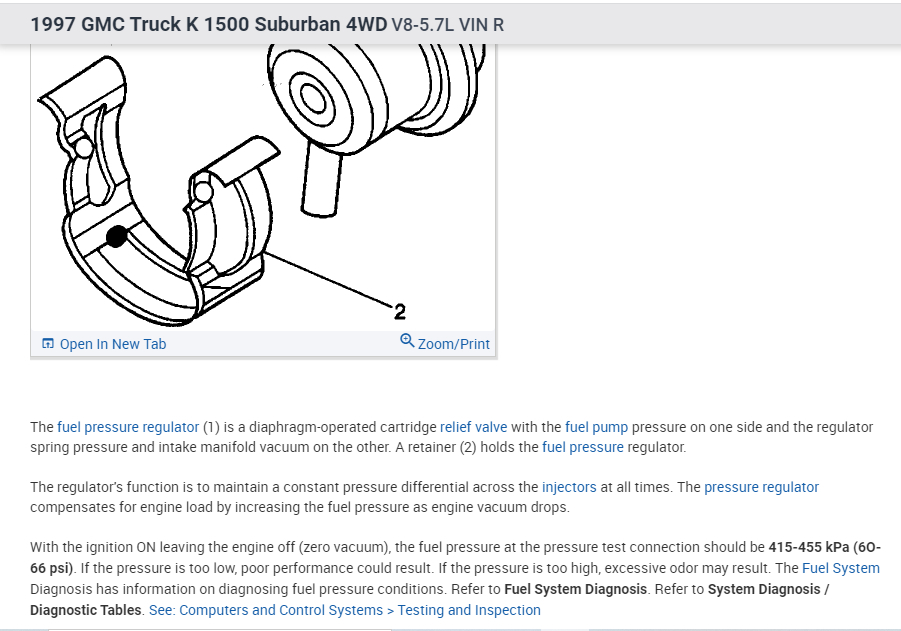 1997 GMC Truck K 1500 Suburban 4WD V8-5.7L VIN R

2

Open In New Tab

Zoom/Print

The fuel pressure regulator (1) is a diaphragm-operated cartridge relief valve with the fuel pump pressure on one side and the regulator spring pressure and intake manifold vacuum on the other. A retainer (2) holds the fuel pressure regulator.

The regulator's function is to maintain a constant pressure differential across the injectors at all times. The pressure regulator compensates for engine load by increasing the fuel pressure as engine vacuum drops.

With the ignition ON leaving the engine off (zero vacuum), the fuel pressure at the pressure test connection should be 415-455 kPa (6O-66 psi). If the pressure is too low, poor performance could result. If the pressure is too high, excessive odor may result. The Fuel System Diagnosis has information on diagnosing fuel pressure conditions. Refer to Fuel System Diagnosis. Refer to System Diagnosis / Diagnostic Tables. See: Computers and Control Systems > Testing and Inspection