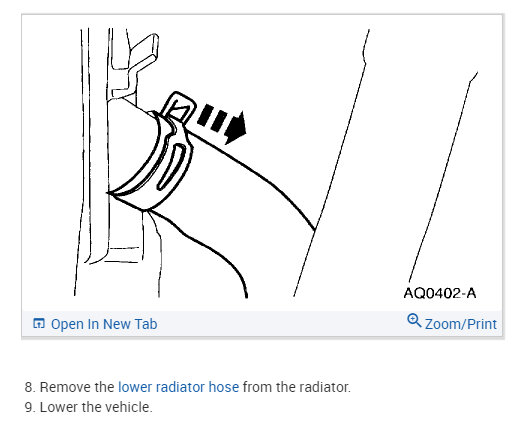 AQ0402-A

Open In New Tab

Zoom/Print

8. Remove the lower radiator hose from the radiator.
9. Lower the vehicle.