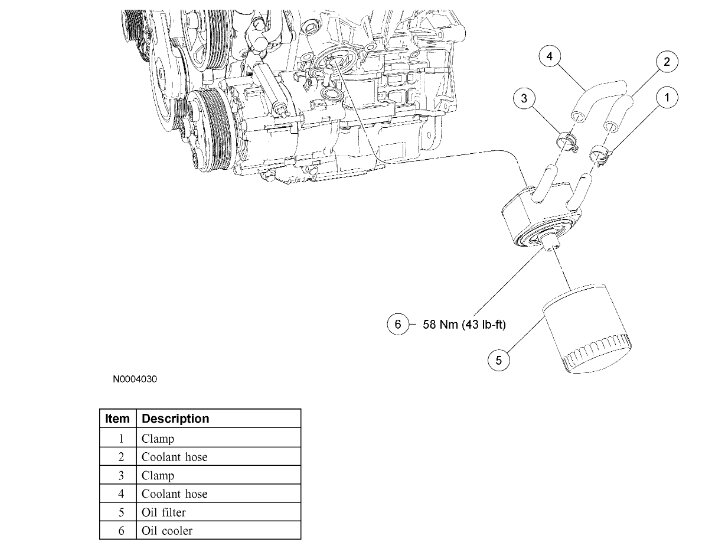 4

2

3

1

6 58 Nm (43 lb-ft)

5

N0004030

| Item | Description |
|---|---|
| 1 | Clamp |
| 2 | Coolant hose |
| 3 | Clamp |
| 4 | Coolant hose |
| 5 | Oil filter |
| 6 | Oil cooler |