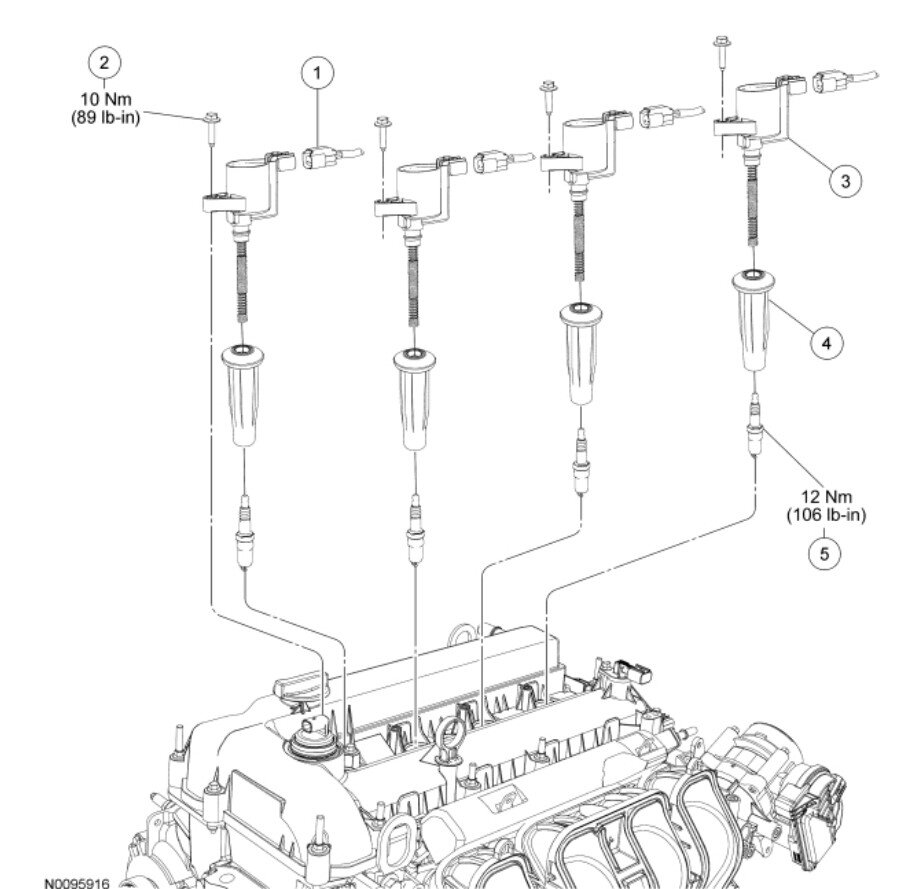 2
10 Nm
(89 lb-in)

1

3

4

12 Nm
(106 lb-in)
5

N0095916