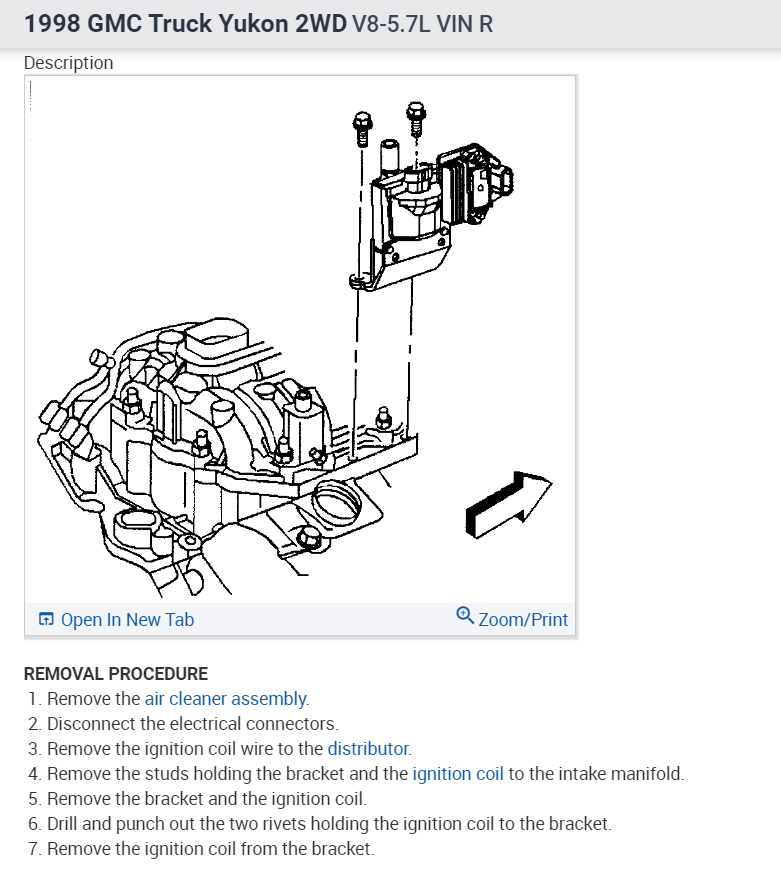 1998 GMC Truck Yukon 2WD V8-5.7L VIN R

Description

Open In New Tab

Zoom/Print

REMOVAL PROCEDURE

1. Remove the air cleaner assembly.
2. Disconnect the electrical connectors.
3. Remove the ignition coil wire to the distributor.
4. Remove the studs holding the bracket and the ignition coil to the intake manifold.
5. Remove the bracket and the ignition coil.
6. Drill and punch out the two rivets holding the ignition coil to the bracket.
7. Remove the ignition coil from the bracket.