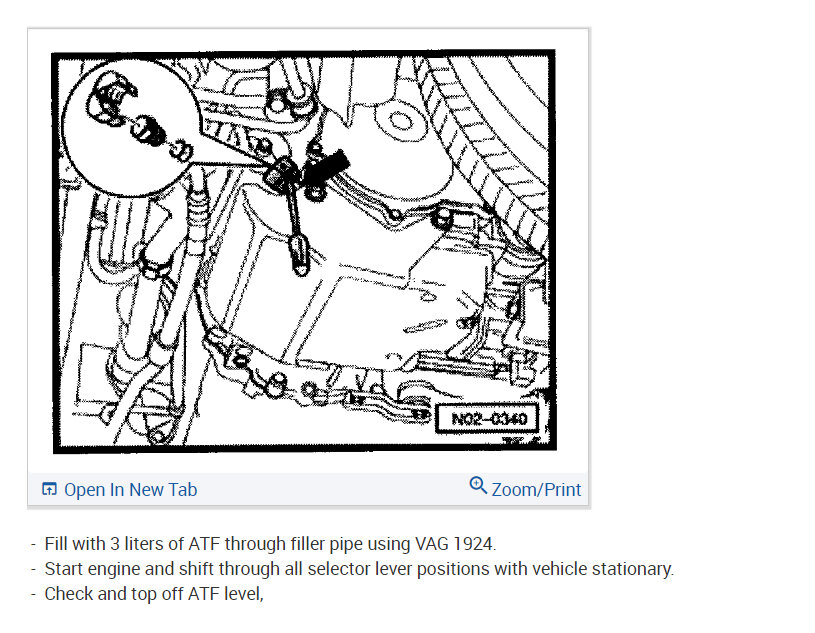 N02-0340

Open In New Tab

Zoom/Print

- Fill with 3 liters of ATF through filler pipe using VAG 1924.
- Start engine and shift through all selector lever positions with vehicle stationary.
- Check and top off ATF level,