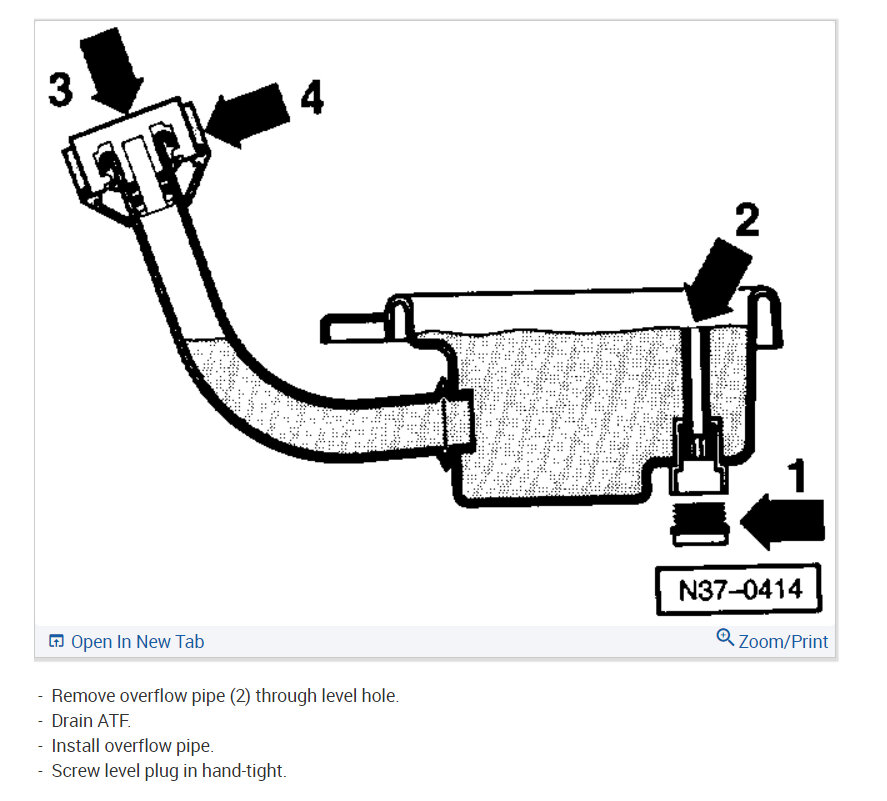 3

4

2

1

N37–0414

Open In New Tab

Zoom/Print

- Remove overflow pipe (2) through level hole.
- Drain ATF.
- Install overflow pipe.
- Screw level plug in hand-tight.