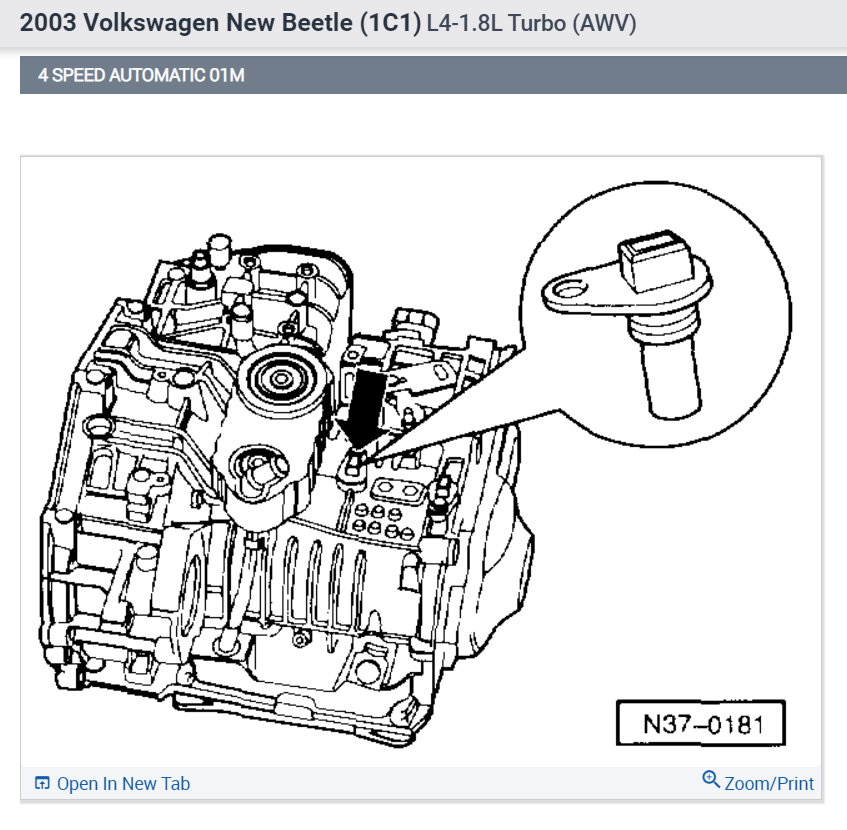 2003 Volkswagen New Beetle (1C1) L4-1.8L Turbo (AWV)

4 SPEED AUTOMATIC 01M

N37–0181

Open In New Tab

Zoom/Print