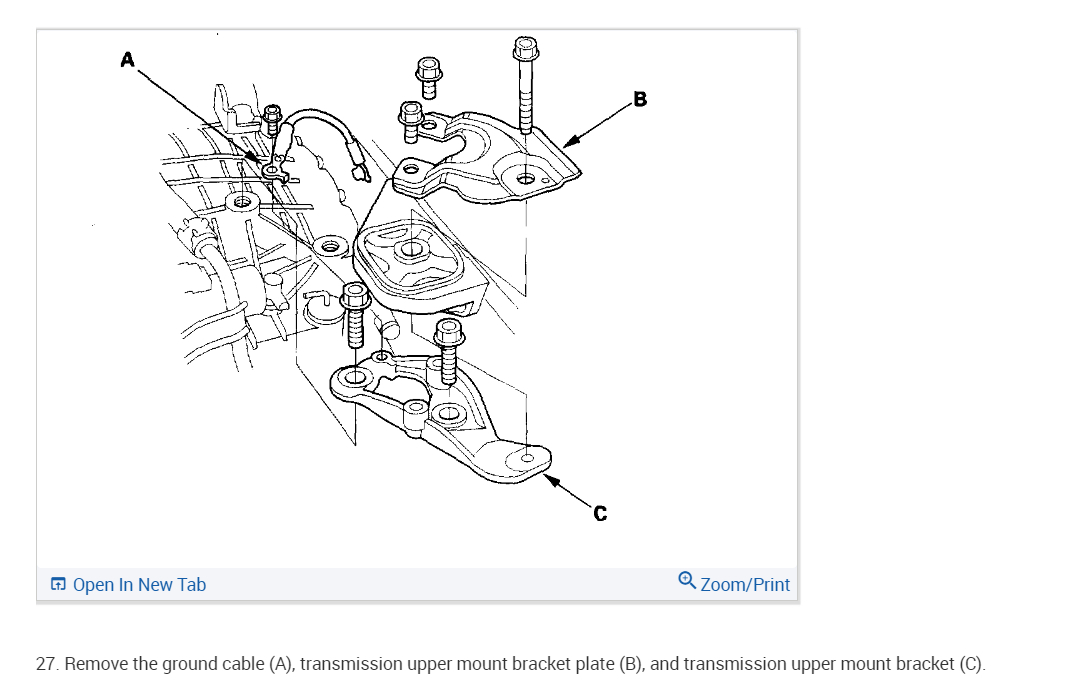 A
B
C
Open In New Tab
Zoom/Print

27. Remove the ground cable (A), transmission upper mount bracket plate (B), and transmission upper mount bracket (C).