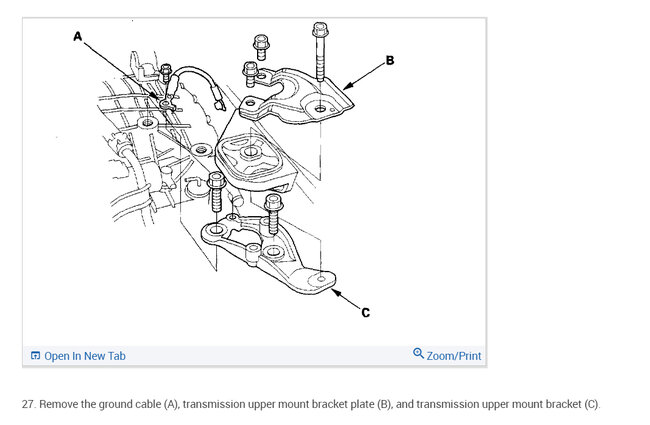 A

B

C

Open In New Tab

Zoom/Print

27. Remove the ground cable (A), transmission upper mount bracket plate (B), and transmission upper mount bracket (C).