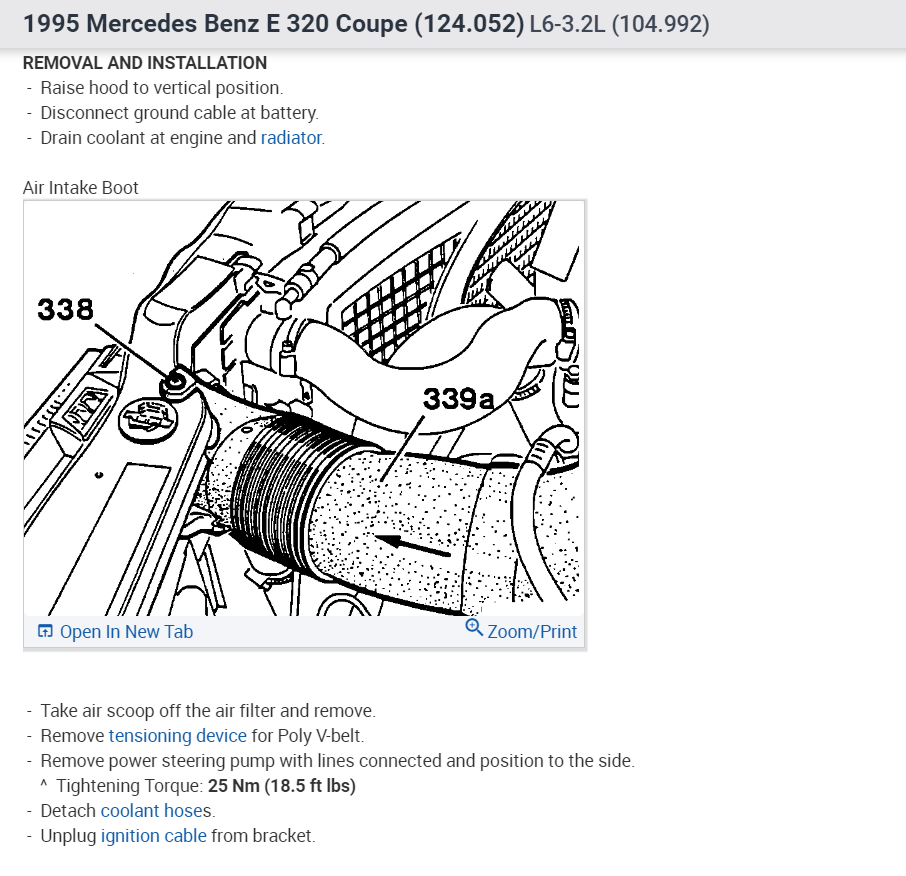 1995 Mercedes Benz E 320 Coupe (124.052) L6-3.2L (104.992)

REMOVAL AND INSTALLATION
- Raise hood to vertical position.
- Disconnect ground cable at battery.
- Drain coolant at engine and radiator.

Air Intake Boot

338

339a

Open In New Tab

Zoom/Print

- Take air scoop off the air filter and remove.
- Remove tensioning device for Poly V-belt.
- Remove power steering pump with lines connected and position to the side.
^ Tightening Torque: 25 Nm (18.5 ft lbs)
- Detach coolant hoses.
- Unplug ignition cable from bracket.