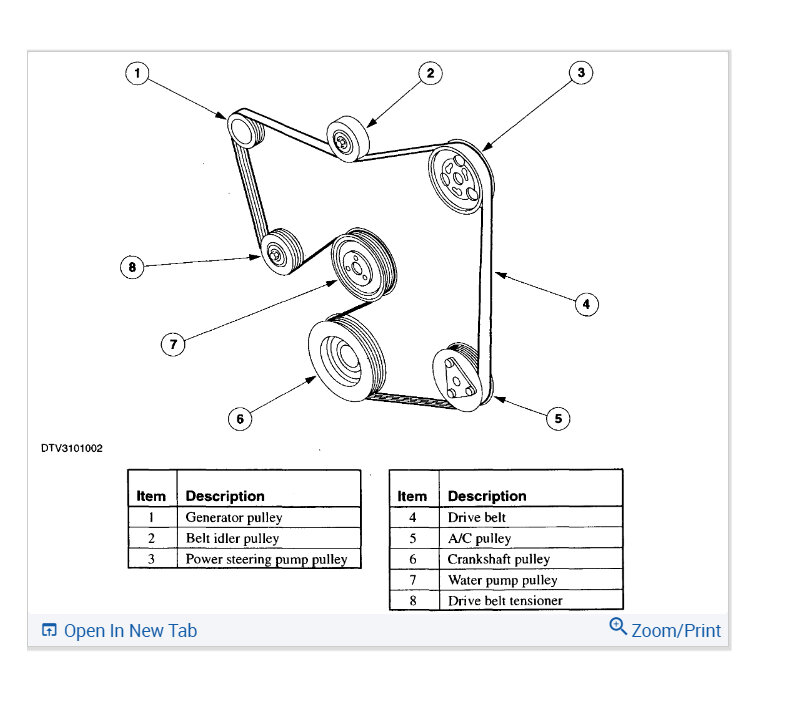 1
2
3
8
4
7
6
5

DTV3101002

| Item | Description |
|---|---|
| 1 | Generator pulley |
| 2 | Belt idler pulley |
| 3 | Power steering pump pulley |

| Item | Description |
|---|---|
| 4 | Drive belt |
| 5 | A/C pulley |
| 6 | Crankshaft pulley |
| 7 | Water pump pulley |
| 8 | Drive belt tensioner |

Open In New Tab
Zoom/Print