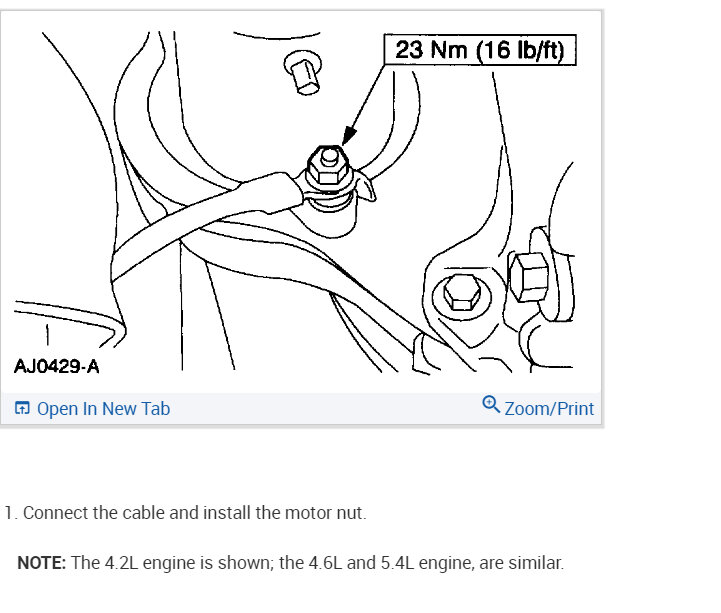 23 Nm (16 lb/ft)

AJ0429-A

Open In New Tab

Zoom/Print

1. Connect the cable and install the motor nut.

NOTE: The 4.2L engine is shown; the 4.6L and 5.4L engine, are similar.