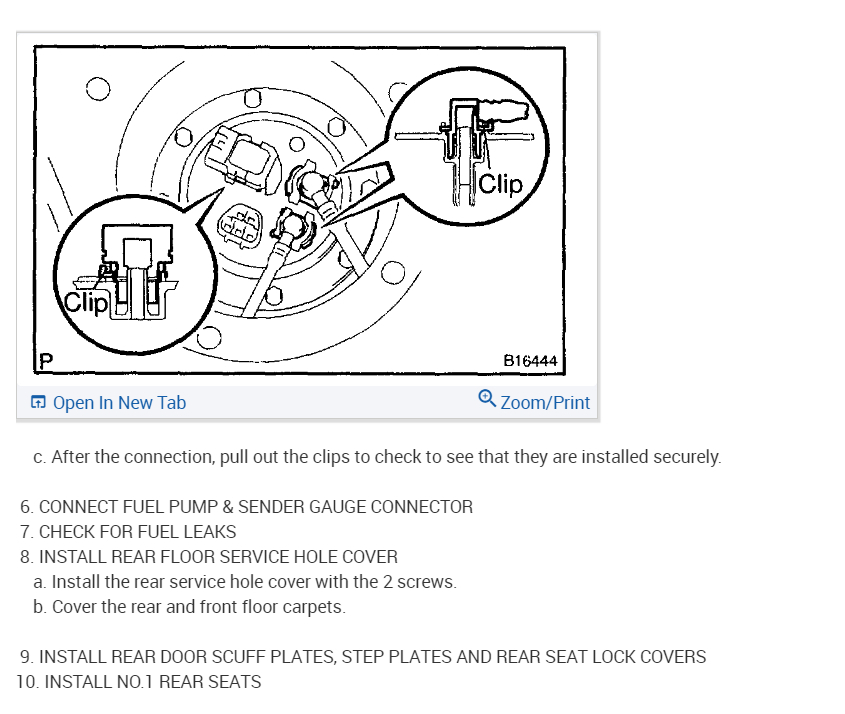 Clip

Clip

P

B16444

Open In New Tab

Zoom/Print

c. After the connection, pull out the clips to check to see that they are installed securely.

6. CONNECT FUEL PUMP & SENDER GAUGE CONNECTOR
7. CHECK FOR FUEL LEAKS
8. INSTALL REAR FLOOR SERVICE HOLE COVER
a. Install the rear service hole cover with the 2 screws.
b. Cover the rear and front floor carpets.

9. INSTALL REAR DOOR SCUFF PLATES, STEP PLATES AND REAR SEAT LOCK COVERS
10. INSTALL NO.1 REAR SEATS