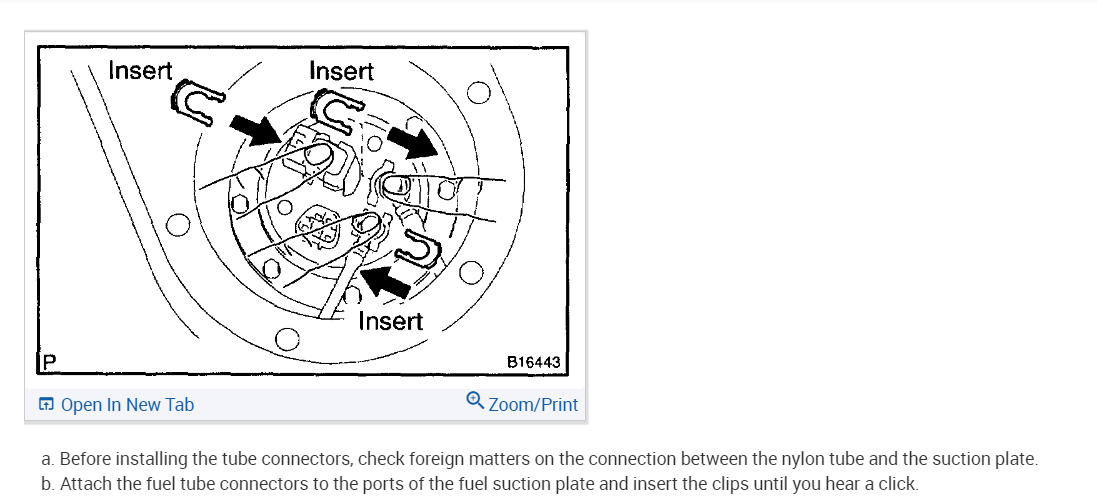 Insert
Insert
Insert
P
B16443
Open In New Tab
Zoom/Print

a. Before installing the tube connectors, check foreign matters on the connection between the nylon tube and the suction plate.
b. Attach the fuel tube connectors to the ports of the fuel suction plate and insert the clips until you hear a click.