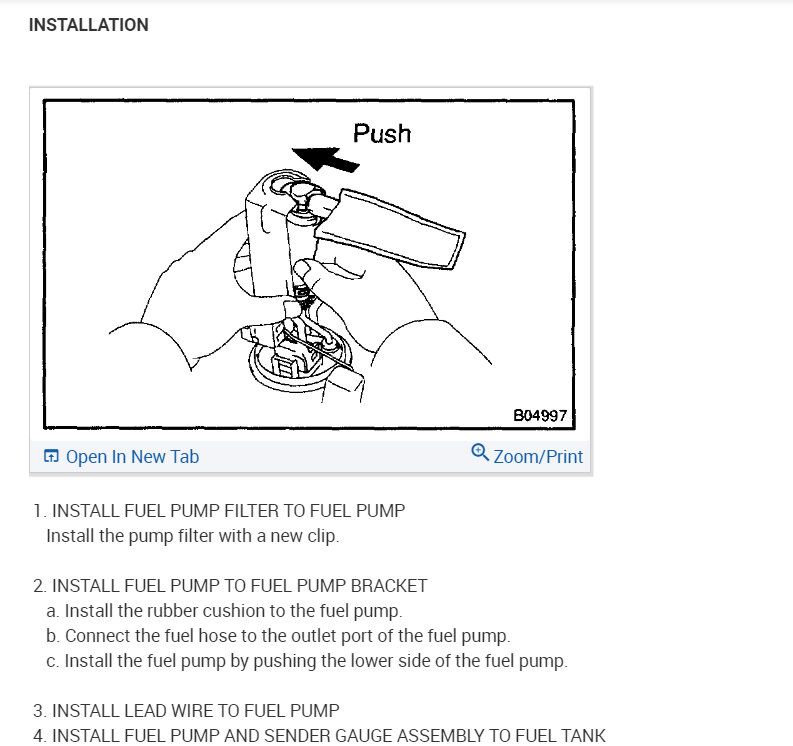 INSTALLATION

Push

B04997

Open In New Tab

Zoom/Print

1. INSTALL FUEL PUMP FILTER TO FUEL PUMP
Install the pump filter with a new clip.

2. INSTALL FUEL PUMP TO FUEL PUMP BRACKET
a. Install the rubber cushion to the fuel pump.
b. Connect the fuel hose to the outlet port of the fuel pump.
c. Install the fuel pump by pushing the lower side of the fuel pump.

3. INSTALL LEAD WIRE TO FUEL PUMP
4. INSTALL FUEL PUMP AND SENDER GAUGE ASSEMBLY TO FUEL TANK