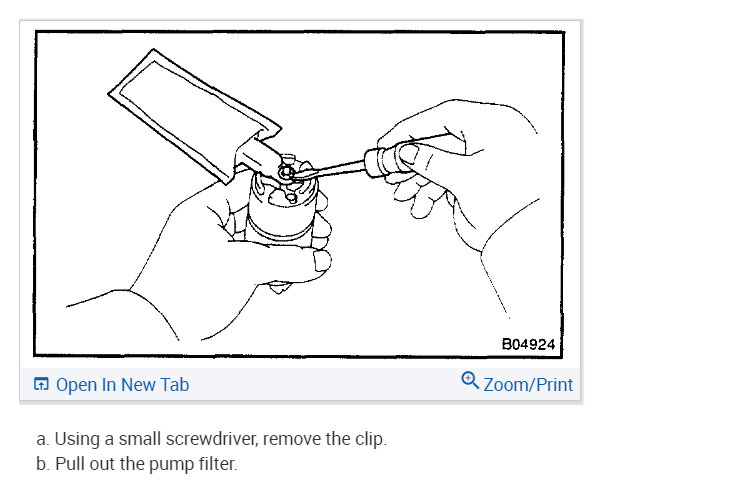 B04924

Open In New Tab
Zoom/Print

a. Using a small screwdriver, remove the clip.
b. Pull out the pump filter.