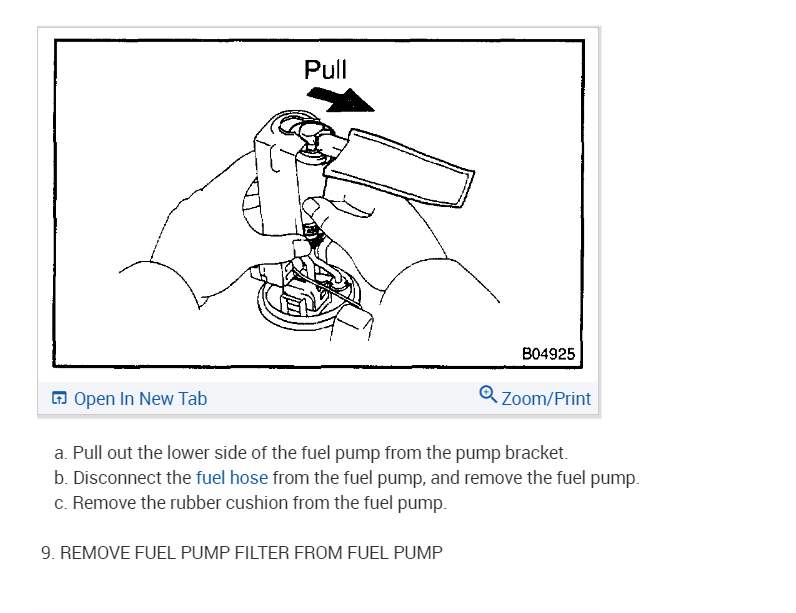 Pull

B04925

Open In New Tab

Zoom/Print

a. Pull out the lower side of the fuel pump from the pump bracket.
b. Disconnect the fuel hose from the fuel pump, and remove the fuel pump.
c. Remove the rubber cushion from the fuel pump.

9. REMOVE FUEL PUMP FILTER FROM FUEL PUMP