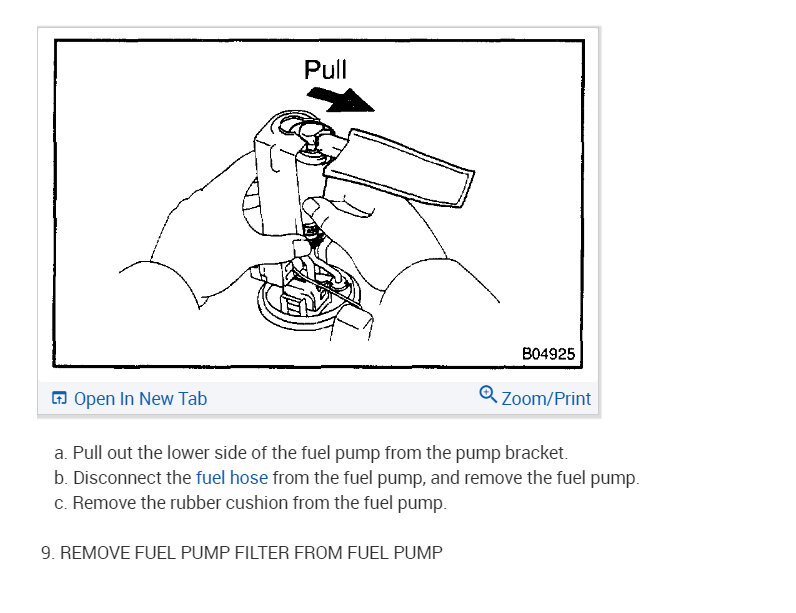 Pull

B04925

Open In New Tab

Zoom/Print

a. Pull out the lower side of the fuel pump from the pump bracket.
b. Disconnect the fuel hose from the fuel pump, and remove the fuel pump.
c. Remove the rubber cushion from the fuel pump.

9. REMOVE FUEL PUMP FILTER FROM FUEL PUMP