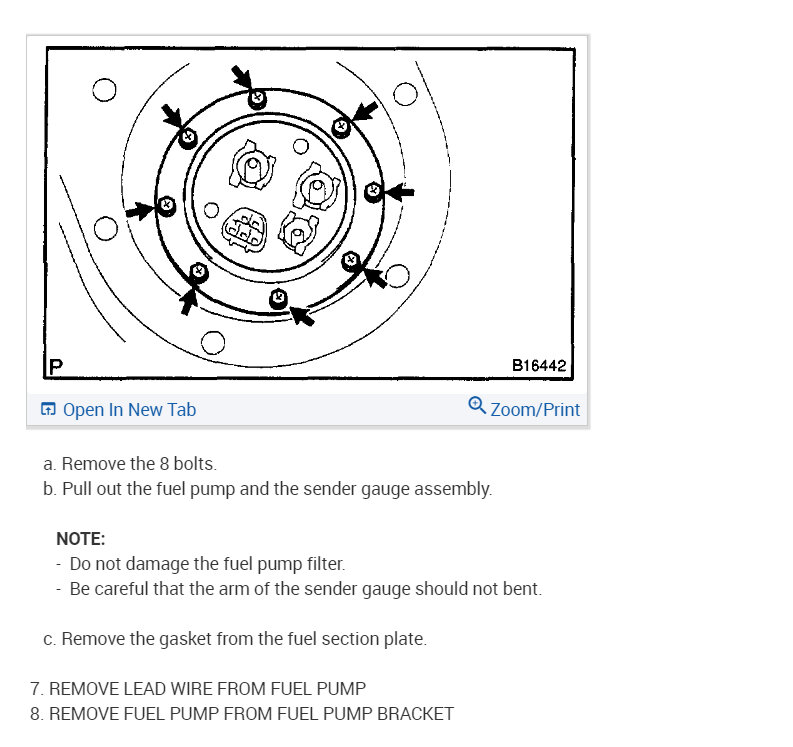 P

B16442

Open In New Tab

Zoom/Print

a. Remove the 8 bolts.
b. Pull out the fuel pump and the sender gauge assembly.

NOTE:
- Do not damage the fuel pump filter.
- Be careful that the arm of the sender gauge should not bent.

c. Remove the gasket from the fuel section plate.

7. REMOVE LEAD WIRE FROM FUEL PUMP
8. REMOVE FUEL PUMP FROM FUEL PUMP BRACKET