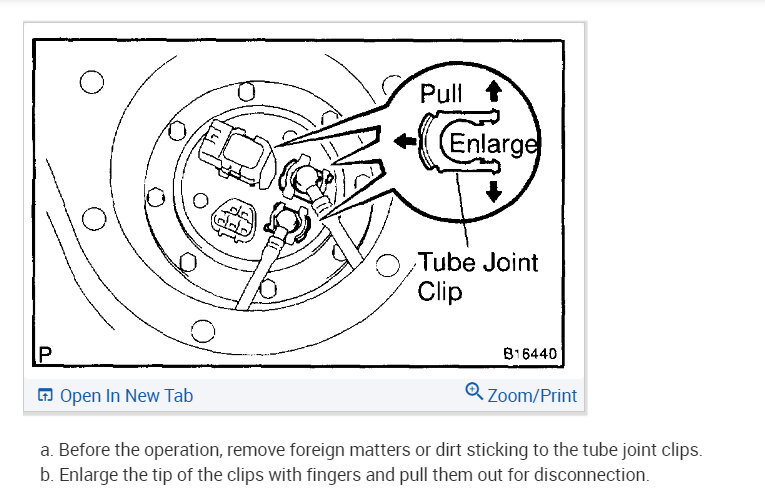 Pull

Enlarge

Tube Joint Clip

P

B16440

Open In New Tab

Zoom/Print

a. Before the operation, remove foreign matters or dirt sticking to the tube joint clips.

b. Enlarge the tip of the clips with fingers and pull them out for disconnection.