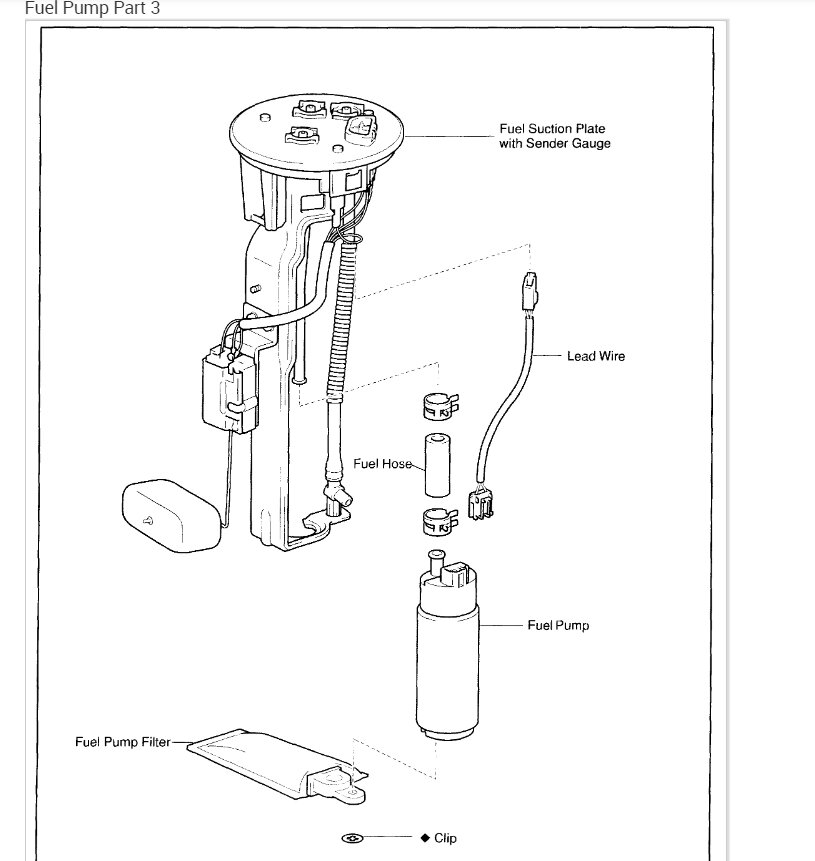 Fuel Pump Part 3

Fuel Suction Plate with Sender Gauge

Lead Wire

Fuel Hose

Fuel Pump

Fuel Pump Filter

◆ Clip