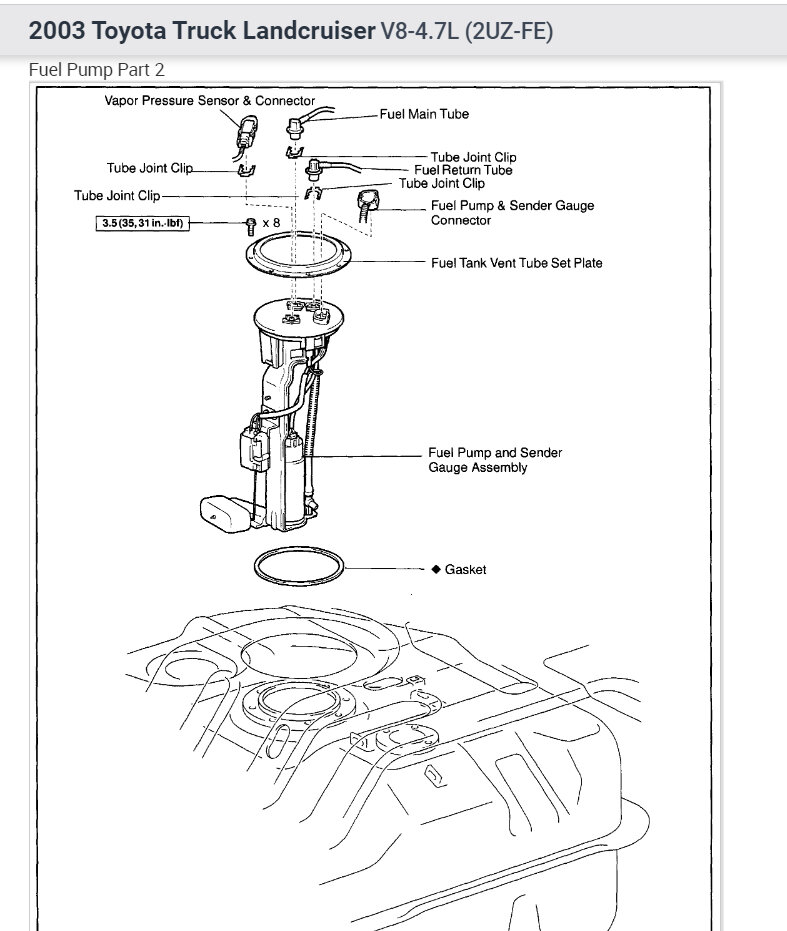 2003 Toyota Truck Landcruiser V8-4.7L (2UZ-FE)

Fuel Pump Part 2

Vapor Pressure Sensor & Connector
Fuel Main Tube
Tube Joint Clip
Tube Joint Clip
Fuel Return Tube
Tube Joint Clip
Tube Joint Clip
Fuel Pump & Sender Gauge Connector
3.5 (35, 31 in.·lbf)
x 8
Fuel Tank Vent Tube Set Plate
Fuel Pump and Sender Gauge Assembly
◆ Gasket