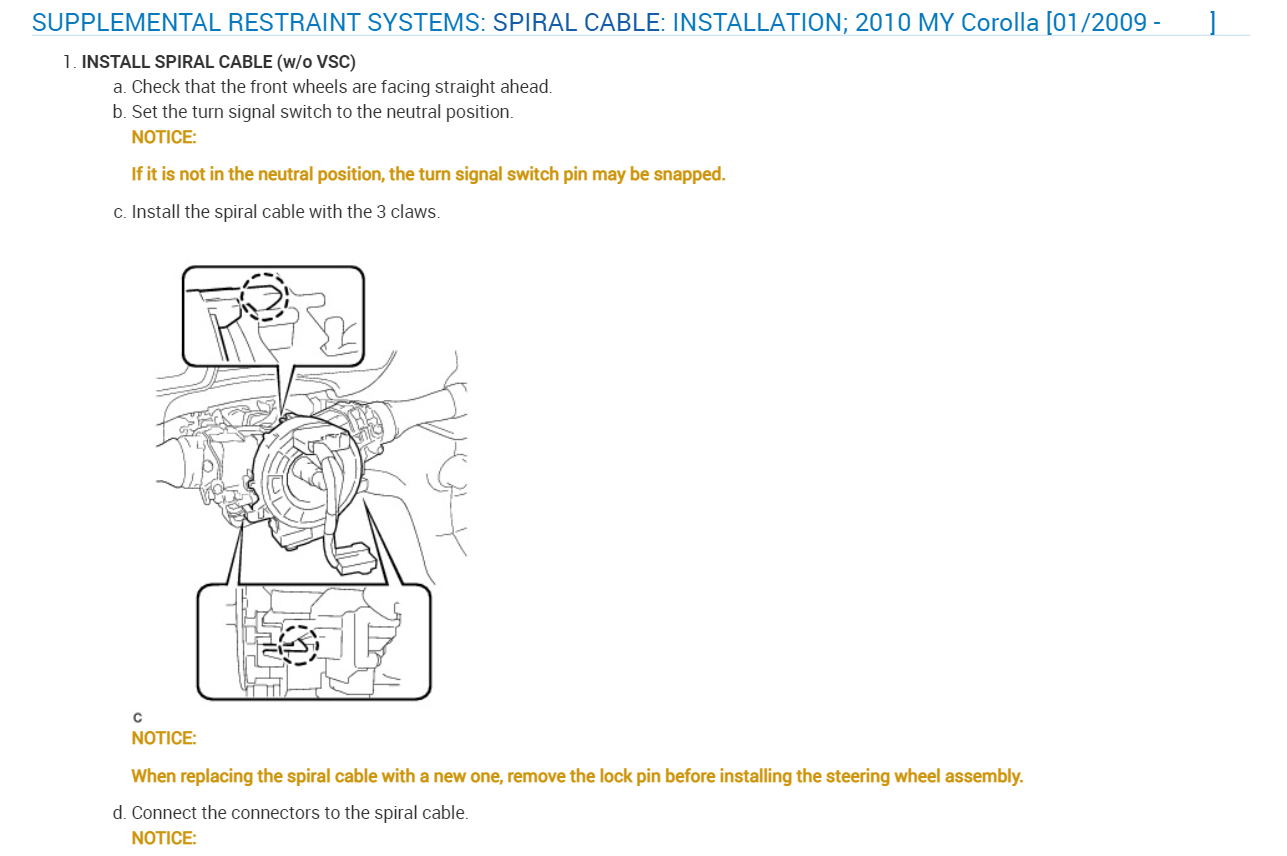 SUPPLEMENTAL RESTRAINT SYSTEMS: SPIRAL CABLE: INSTALLATION; 2010 MY Corolla [01/2009 - ]

1. INSTALL SPIRAL CABLE (w/o VSC)

a. Check that the front wheels are facing straight ahead.

b. Set the turn signal switch to the neutral position.

NOTICE:

If it is not in the neutral position, the turn signal switch pin may be snapped.

c. Install the spiral cable with the 3 claws.

C

NOTICE:

When replacing the spiral cable with a new one, remove the lock pin before installing the steering wheel assembly.

d. Connect the connectors to the spiral cable.

NOTICE: