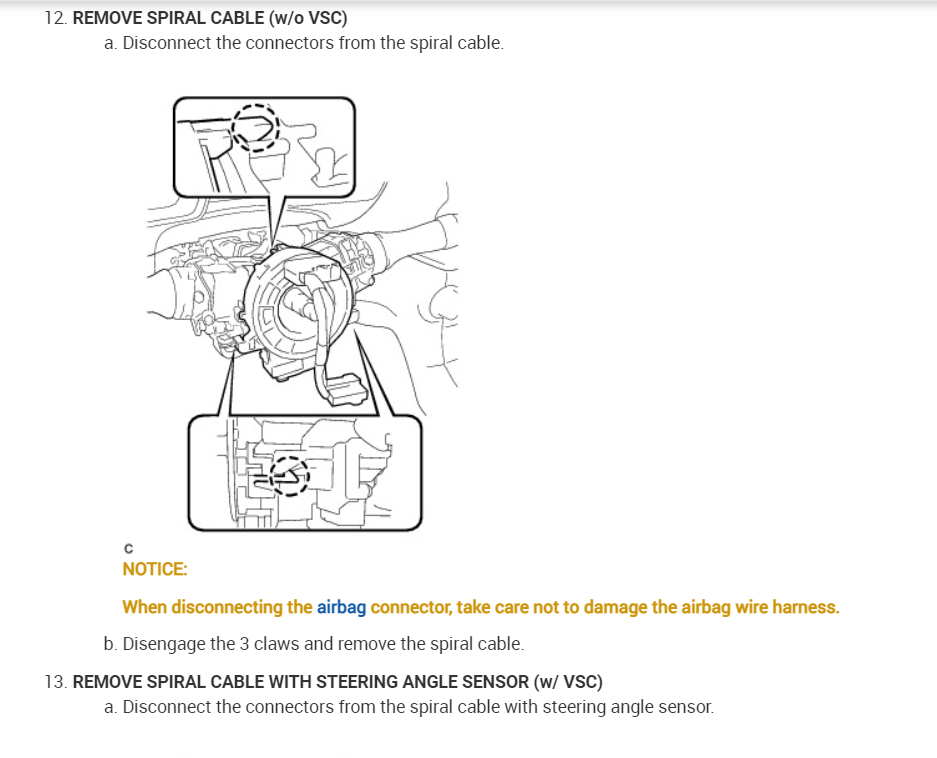 12. REMOVE SPIRAL CABLE (w/o VSC)

a. Disconnect the connectors from the spiral cable.

C

NOTICE:

When disconnecting the airbag connector, take care not to damage the airbag wire harness.

b. Disengage the 3 claws and remove the spiral cable.

13. REMOVE SPIRAL CABLE WITH STEERING ANGLE SENSOR (w/ VSC)

a. Disconnect the connectors from the spiral cable with steering angle sensor.