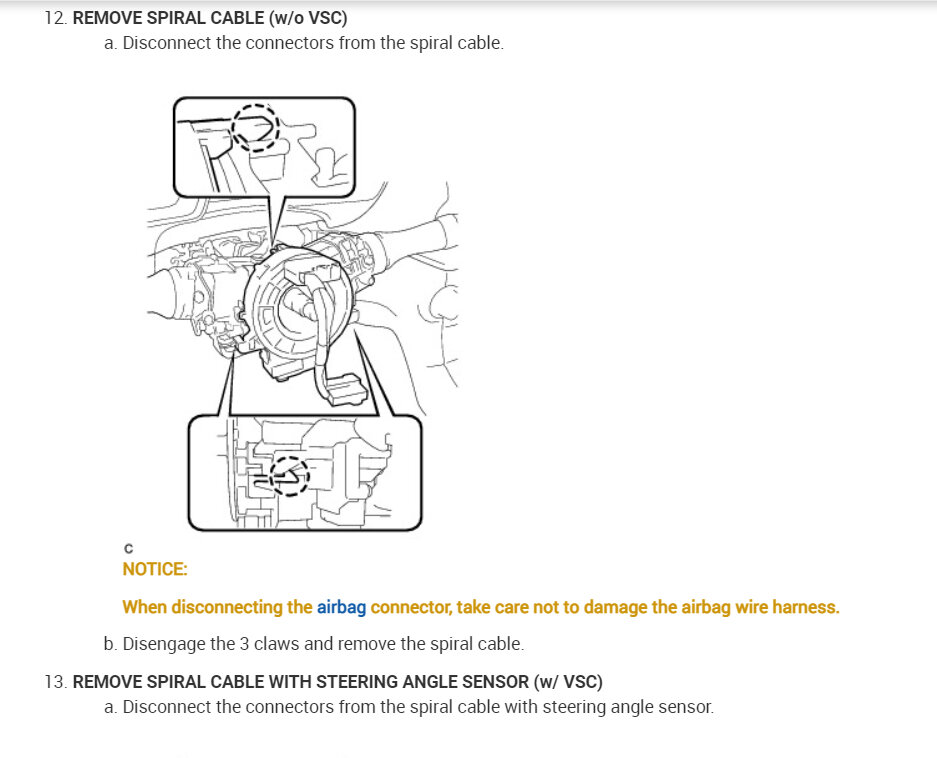 12. REMOVE SPIRAL CABLE (w/o VSC)

a. Disconnect the connectors from the spiral cable.

C

NOTICE:

When disconnecting the airbag connector, take care not to damage the airbag wire harness.

b. Disengage the 3 claws and remove the spiral cable.

13. REMOVE SPIRAL CABLE WITH STEERING ANGLE SENSOR (w/ VSC)

a. Disconnect the connectors from the spiral cable with steering angle sensor.