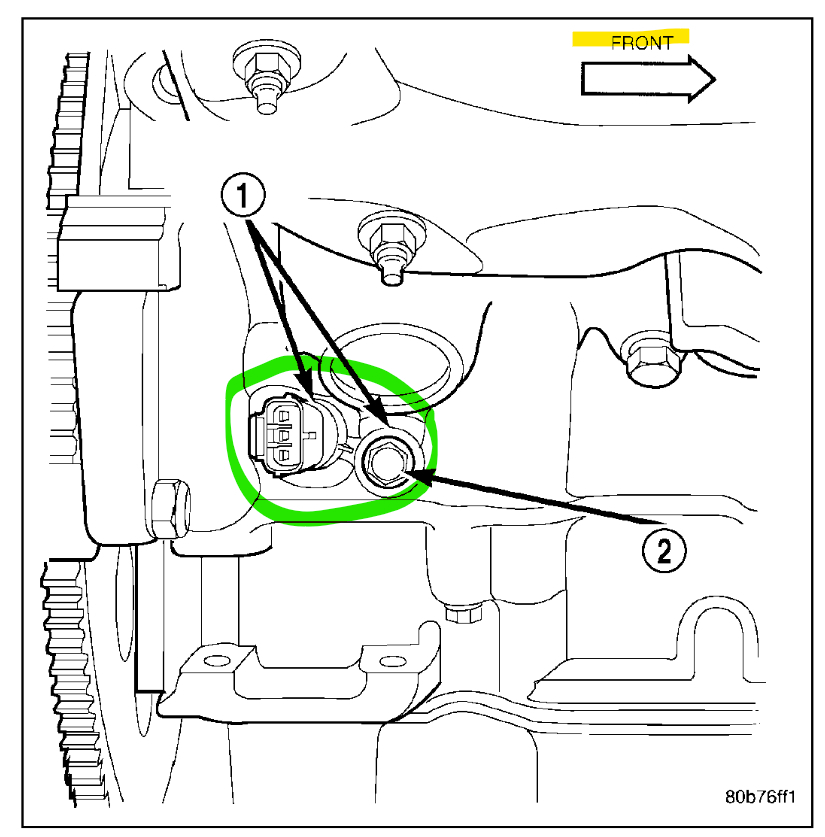 FRONT

1

2

80b76ff1