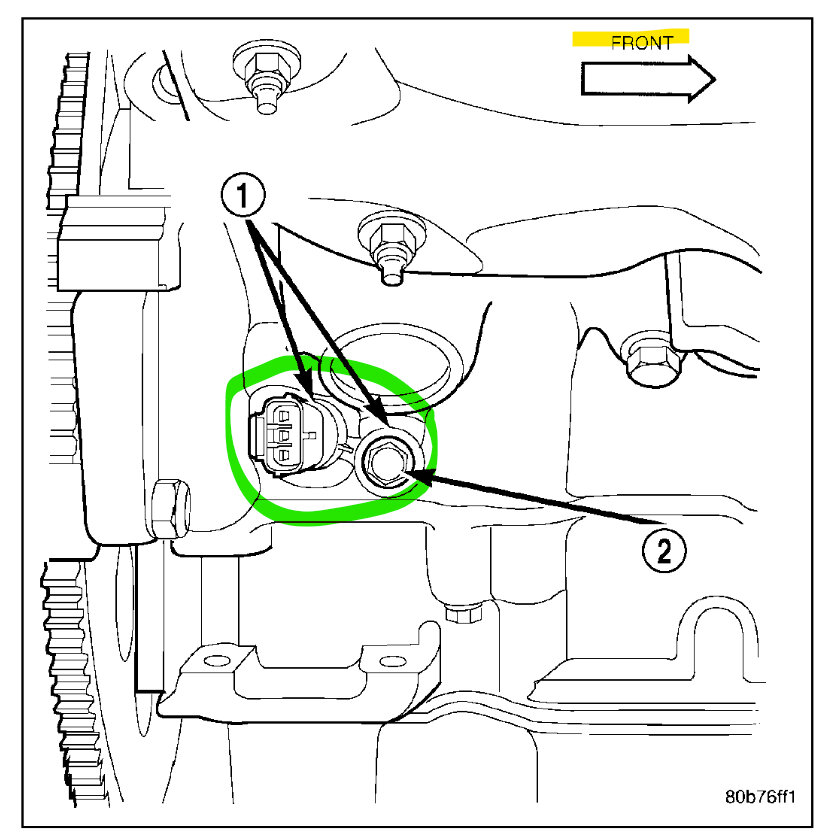 FRONT

1

2

80b76ff1