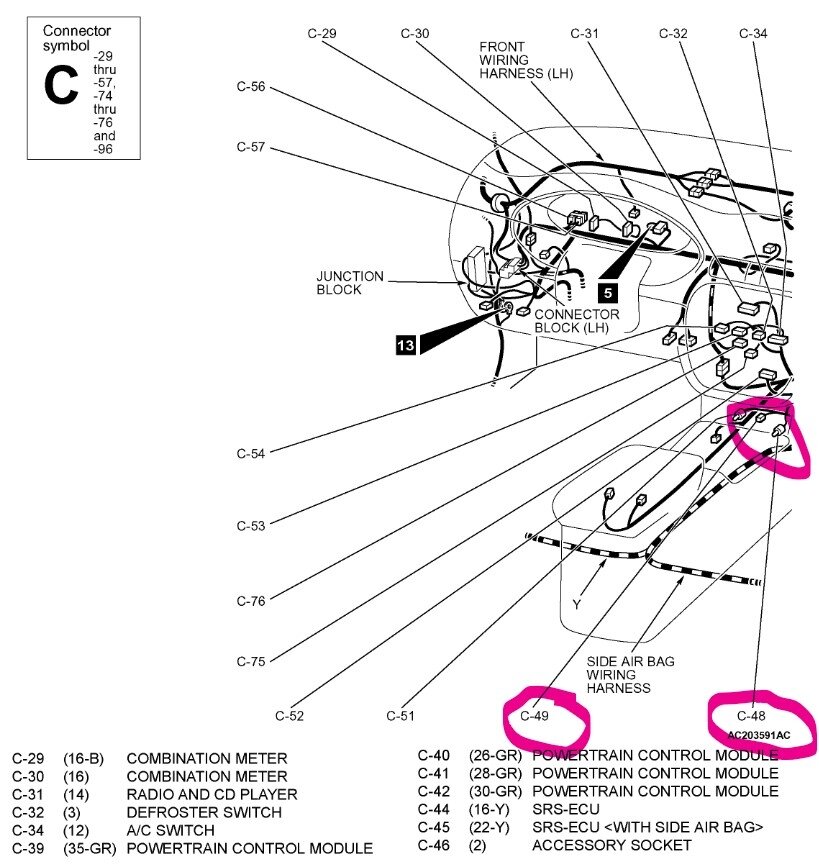 Connector symbol
C
-29 thru -57, -74 thru -76 and -96

C-29
C-30
FRONT WIRING HARNESS (LH)
C-31
C-32
C-34
C-56
C-57
JUNCTION BLOCK
5
CONNECTOR BLOCK (LH)
13
C-54
C-53
C-76
C-75
Y
SIDE AIR BAG WIRING HARNESS
C-52
C-51
C-49
C-48
AC203591AC

| | | |
|---|---|---|
| C-29 | (16-B) | COMBINATION METER |
| C-30 | (16) | COMBINATION METER |
| C-31 | (14) | RADIO AND CD PLAYER |
| C-32 | (3) | DEFROSTER SWITCH |
| C-34 | (12) | A/C SWITCH |
| C-39 | (35-GR) | POWERTRAIN CONTROL MODULE |

| | | |
|---|---|---|
| C-40 | (26-GR) | POWERTRAIN CONTROL MODULE |
| C-41 | (28-GR) | POWERTRAIN CONTROL MODULE |
| C-42 | (30-GR) | POWERTRAIN CONTROL MODULE |
| C-44 | (16-Y) | SRS-ECU |
| C-45 | (22-Y) | SRS-ECU <WITH SIDE AIR BAG> |
| C-46 | (2) | ACCESSORY SOCKET |