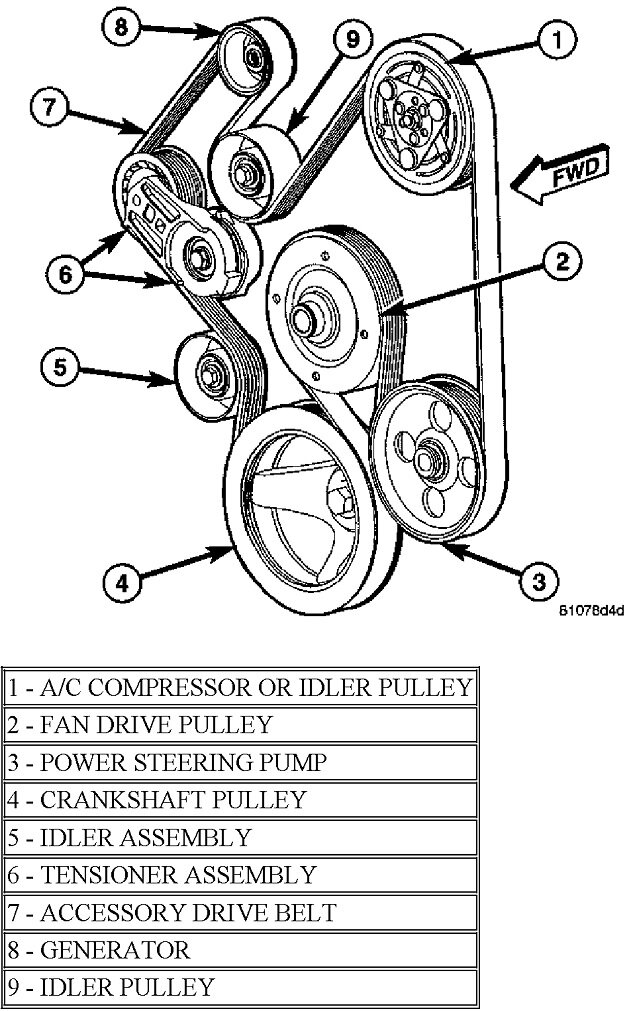 8
9
1
7
FWD
6
2
5
4
3
81078d4d

| 1 - A/C COMPRESSOR OR IDLER PULLEY |
|---|
| 2 - FAN DRIVE PULLEY |
| 3 - POWER STEERING PUMP |
| 4 - CRANKSHAFT PULLEY |
| 5 - IDLER ASSEMBLY |
| 6 - TENSIONER ASSEMBLY |
| 7 - ACCESSORY DRIVE BELT |
| 8 - GENERATOR |
| 9 - IDLER PULLEY |