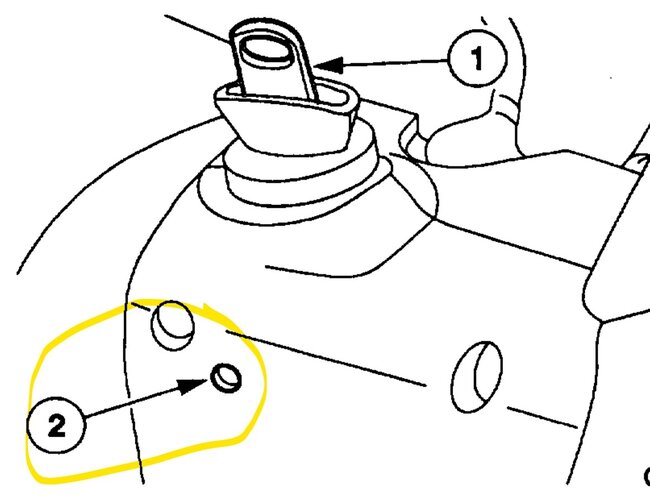 1

2