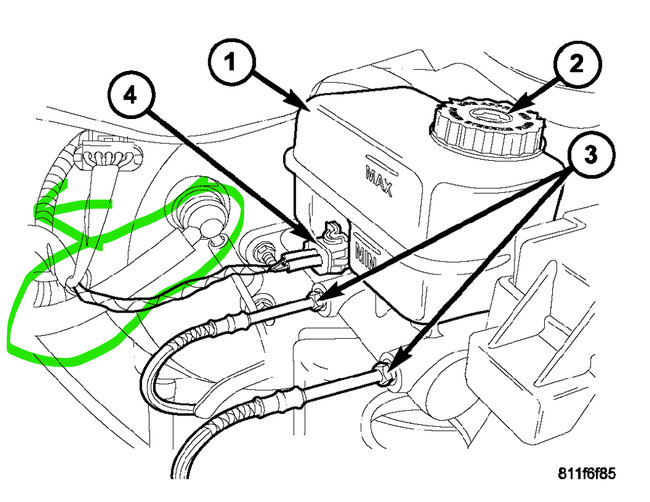 1
2
4
3
MAX
MIN
811f6f85