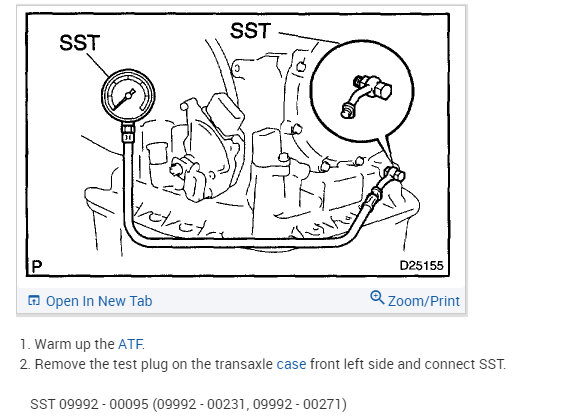 SST

SST

P

D25155

Open In New Tab

Zoom/Print

1. Warm up the ATF.
2. Remove the test plug on the transaxle case front left side and connect SST.

SST 09992 - 00095 (09992 - 00231, 09992 - 00271)