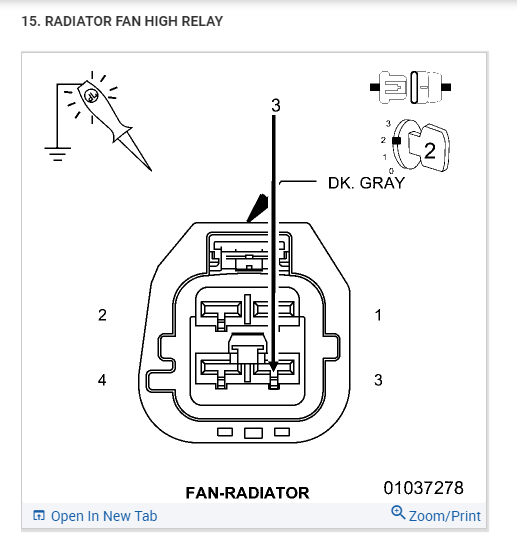 15. RADIATOR FAN HIGH RELAY

3

3
2
1
0
2

DK. GRAY

2
1
4
3

FAN-RADIATOR
01037278

Open In New Tab
Zoom/Print