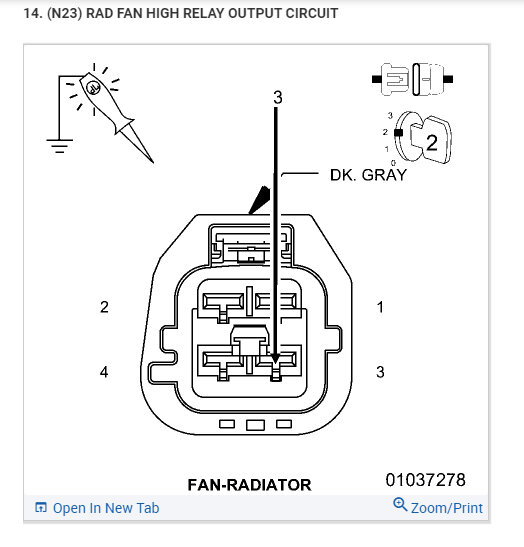 14. (N23) RAD FAN HIGH RELAY OUTPUT CIRCUIT

3

3
2
1
0

2

DK. GRAY

2

1

4

3

FAN-RADIATOR

01037278

Open In New Tab

Zoom/Print