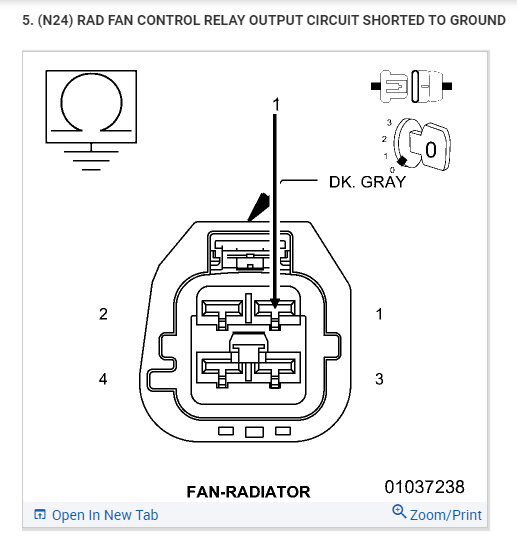 5. (N24) RAD FAN CONTROL RELAY OUTPUT CIRCUIT SHORTED TO GROUND

$\Omega$

1

3
2
1
0

0

DK. GRAY

2

1

4

3

FAN-RADIATOR

01037238

Open In New Tab

Zoom/Print