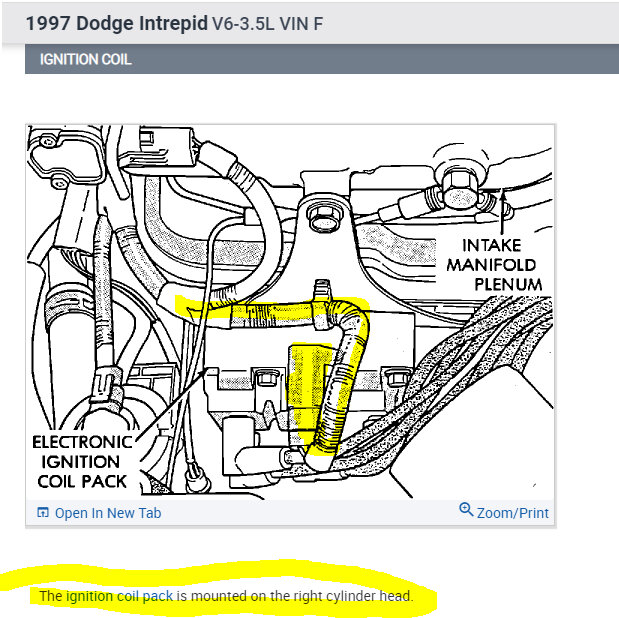 1997 Dodge Intrepid V6-3.5L VIN F

IGNITION COIL

INTAKE MANIFOLD PLENUM

ELECTRONIC IGNITION COIL PACK

Open In New Tab

Zoom/Print

The ignition coil pack is mounted on the right cylinder head.