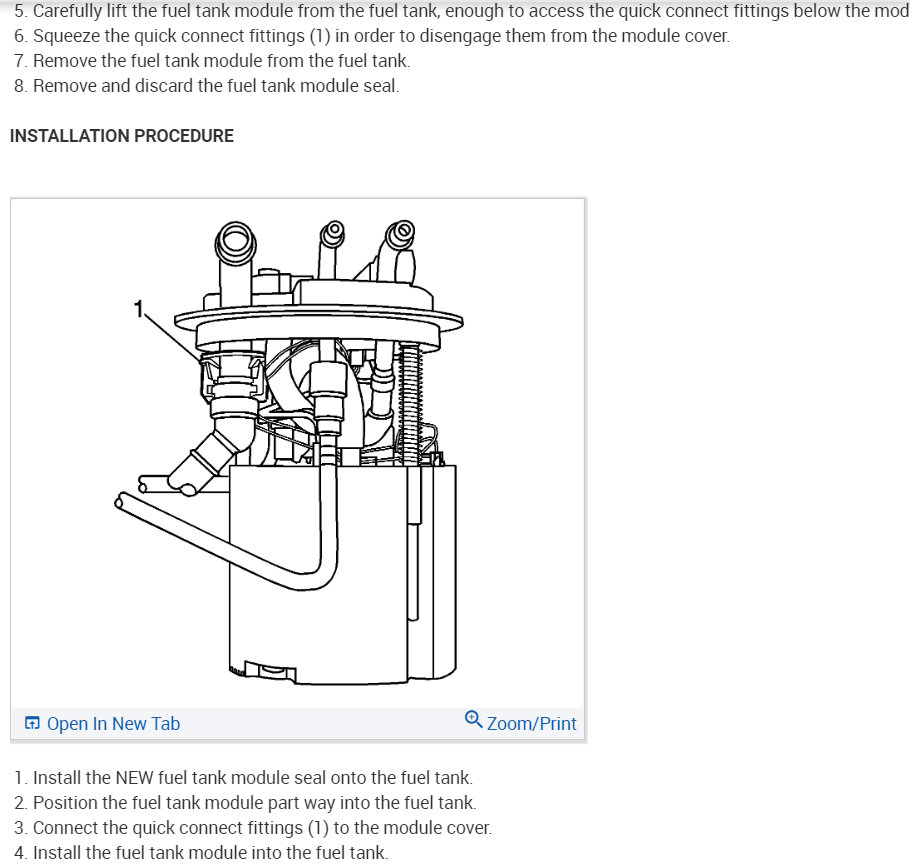 5. Carefully lift the fuel tank module from the fuel tank, enough to access the quick connect fittings below the mod
6. Squeeze the quick connect fittings (1) in order to disengage them from the module cover.
7. Remove the fuel tank module from the fuel tank.
8. Remove and discard the fuel tank module seal.

INSTALLATION PROCEDURE

1

Open In New Tab

Zoom/Print

1. Install the NEW fuel tank module seal onto the fuel tank.
2. Position the fuel tank module part way into the fuel tank.
3. Connect the quick connect fittings (1) to the module cover.
4. Install the fuel tank module into the fuel tank.