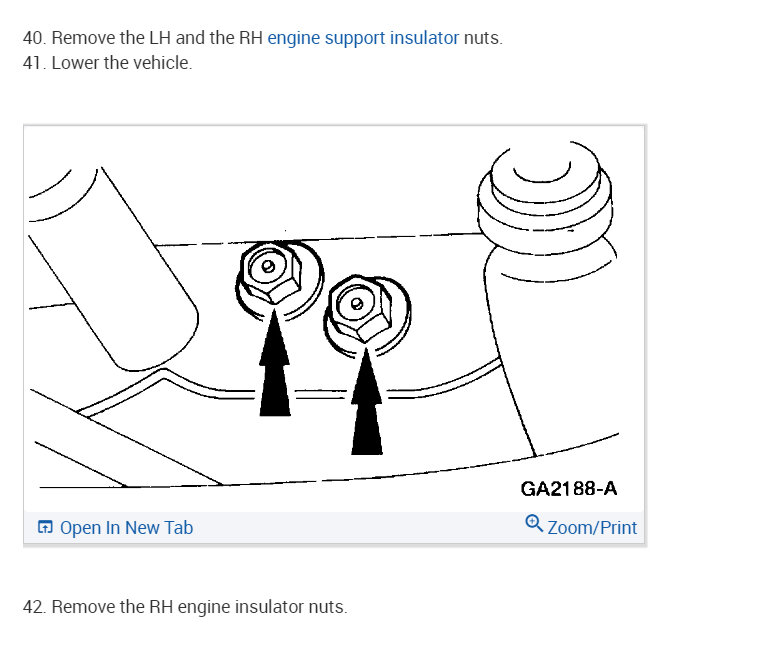 40. Remove the LH and the RH engine support insulator nuts.
41. Lower the vehicle.

GA2188-A

Open In New Tab

Zoom/Print

42. Remove the RH engine insulator nuts.